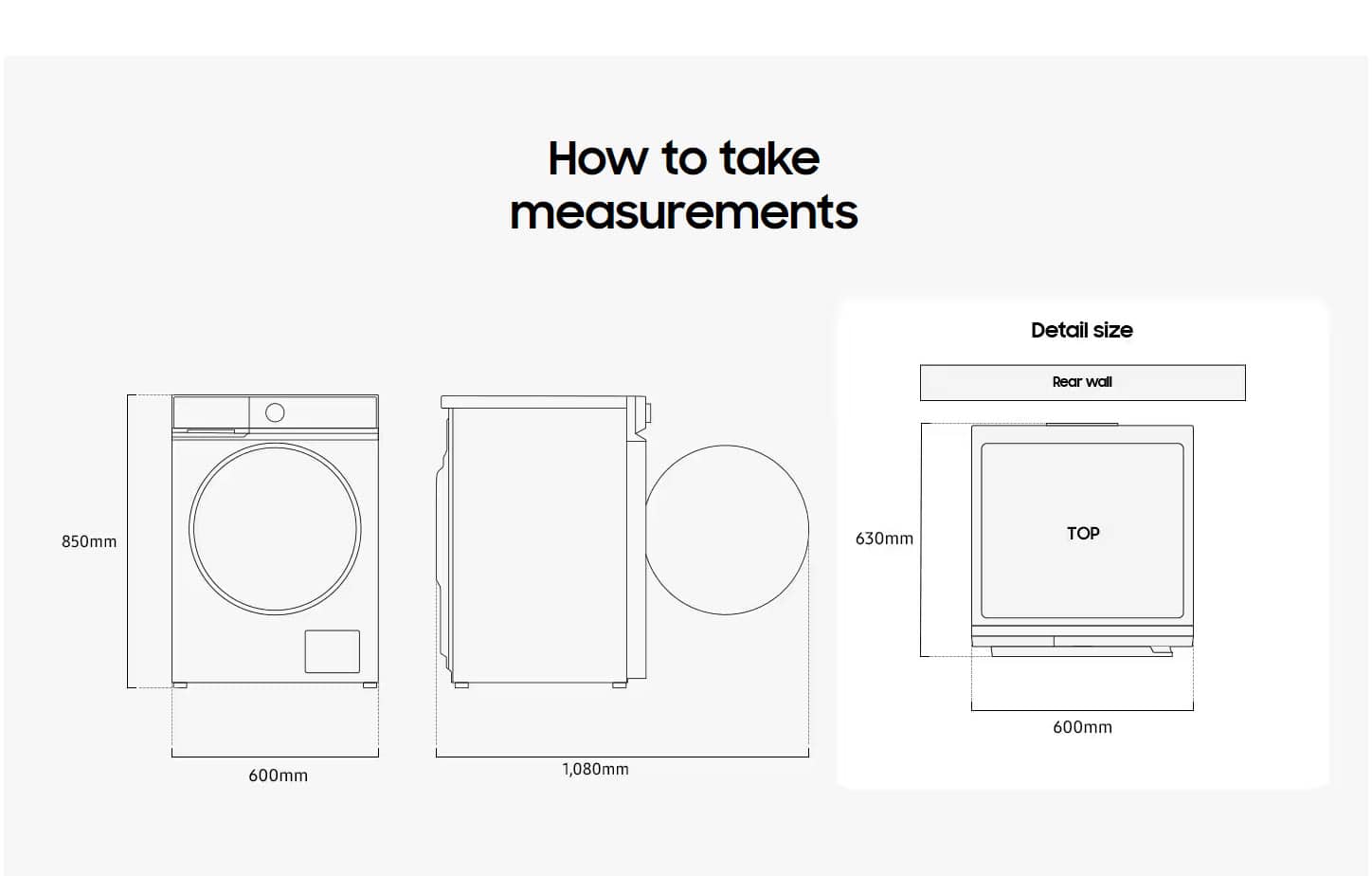 How to take measurements

850mm

600mm

1,080mm

Detail size

Rear wall

630mm

TOP

600mm