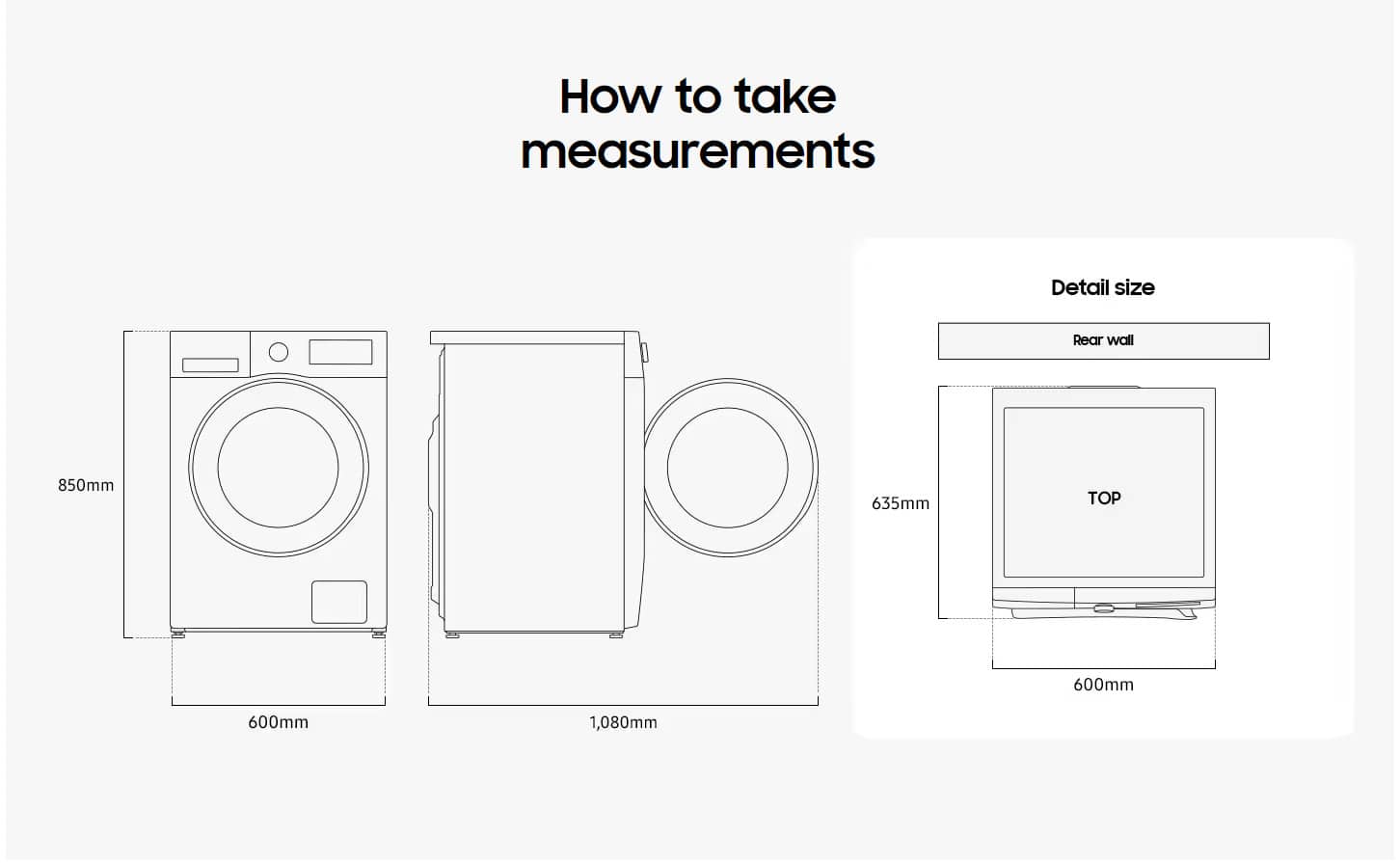 How to take measurements

850mm

600mm

1,080mm

Detail size

Rear wall

635mm

TOP

600mm