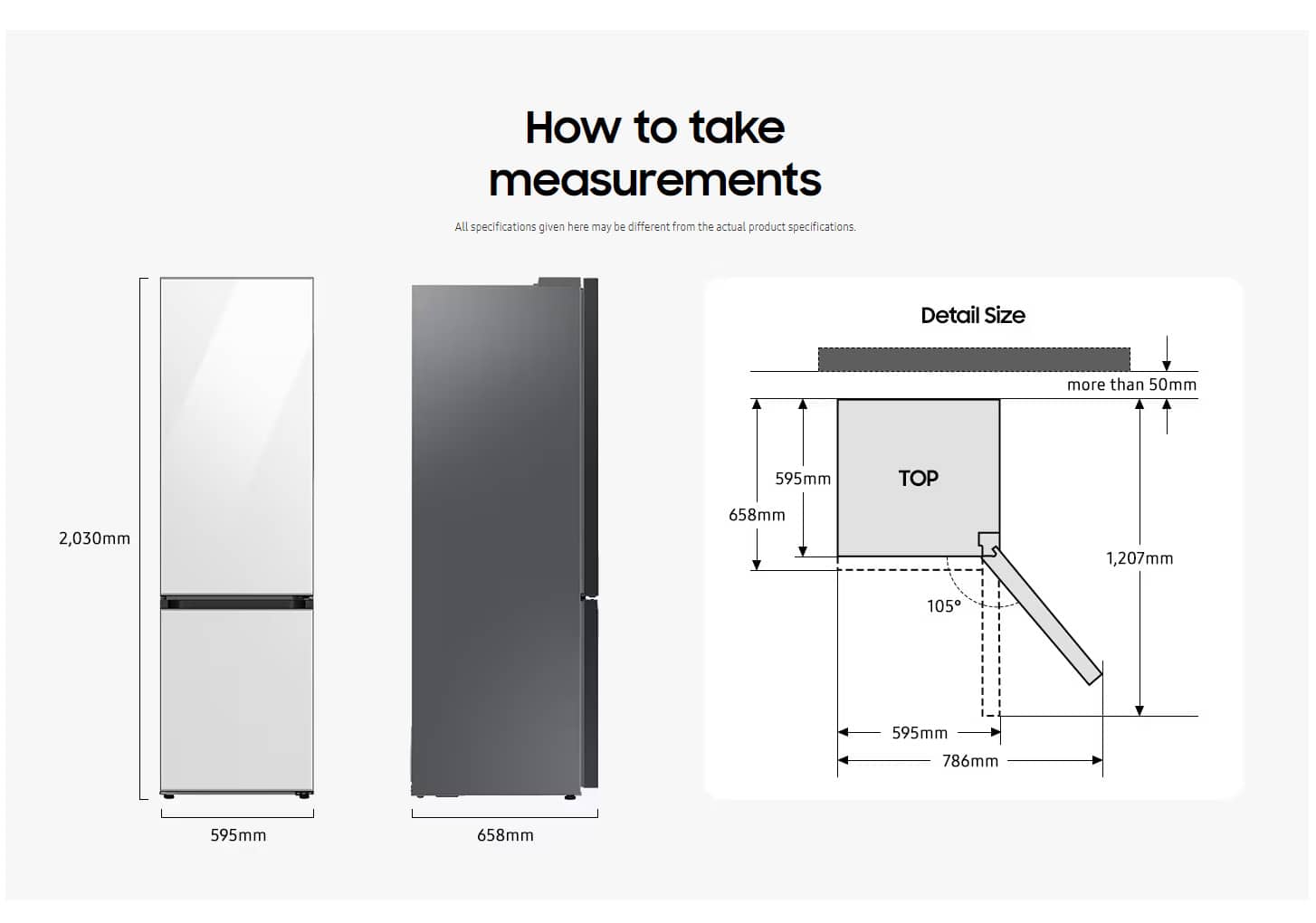 How to take measurements

All specifications given here may be different from the actual product specifications.

2,030mm

595mm

658mm

Detail Size

more than 50mm

595mm

658mm

TOP

1,207mm

105°

595mm

786mm